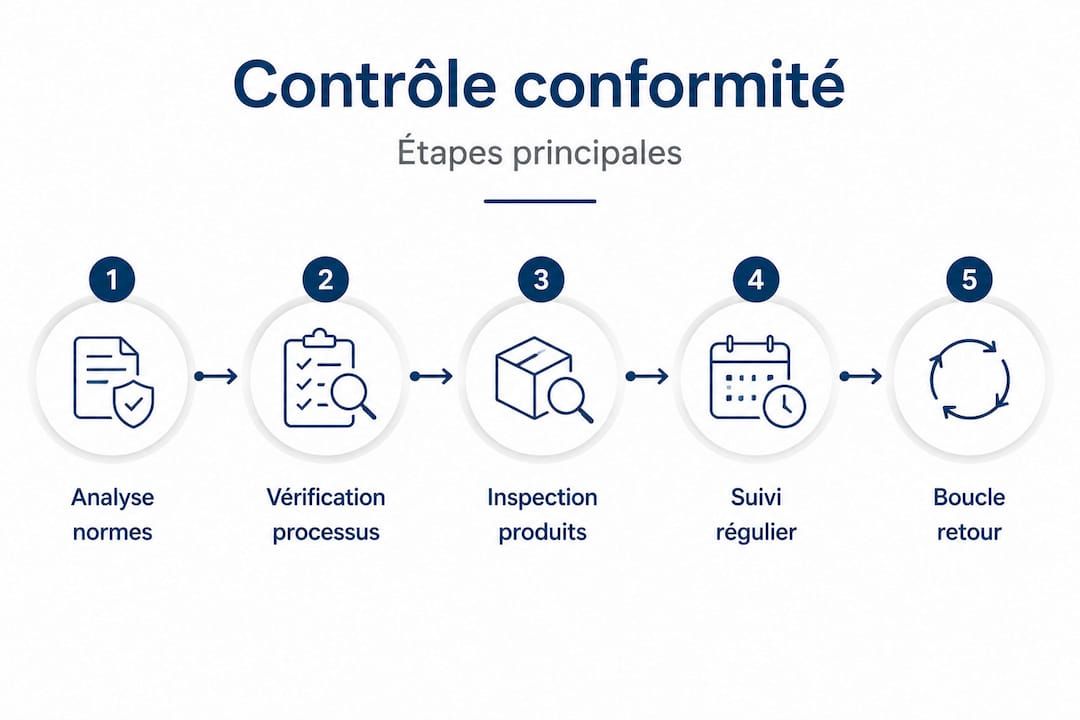 Contrôle conformité

Étapes principales

1
Analyse normes

2
Vérification processus

3
Inspection produits

4
Suivi régulier

5
Boucle retour